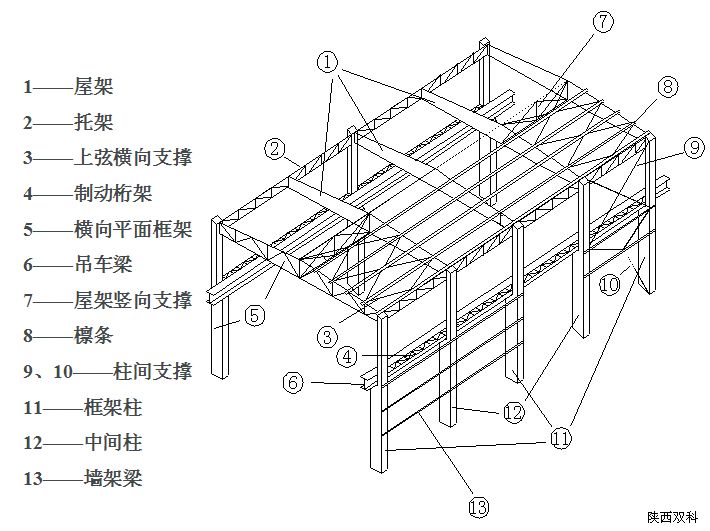 1——屋架
2——托架
3——上弦横向支撑
4——制动桁架
5——横向平面框架
6——吊车梁
7——屋架竖向支撑
8——檩条
9、10——柱间支撑
11——框架柱
12——中间柱
13——墙架梁

①
②
③
④
⑤
⑥
⑦
⑧
⑨
⑩
⑪
⑫
⑬

陕西双科